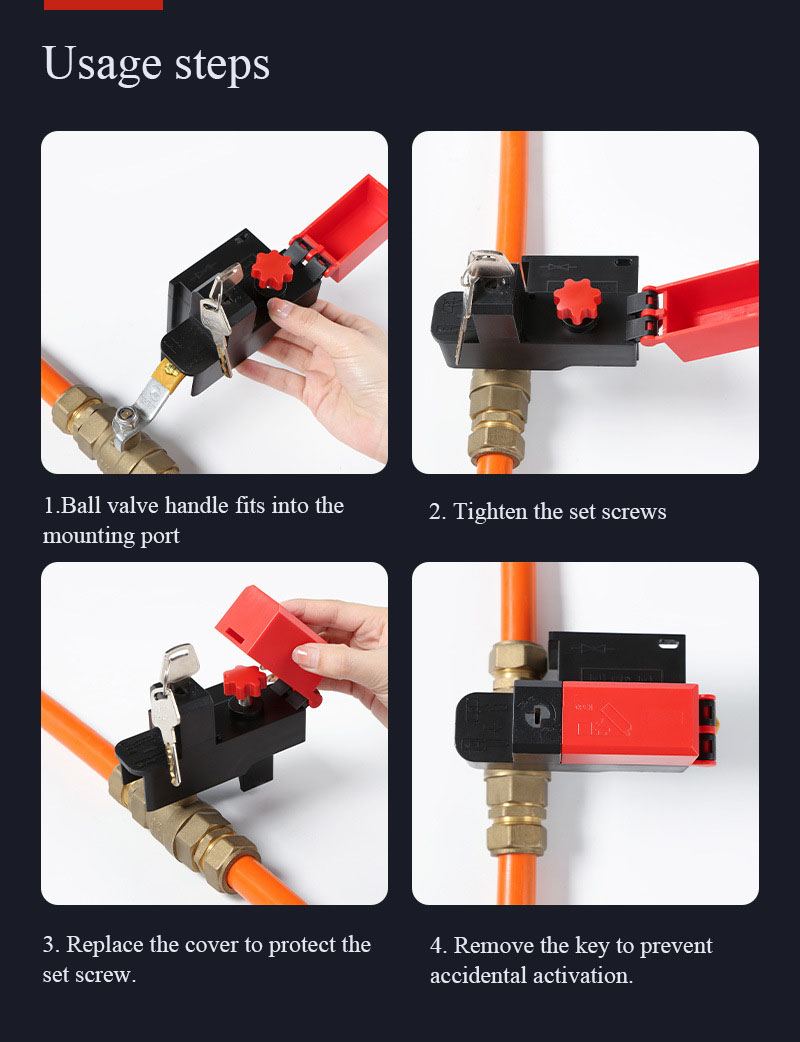 Usage steps

1.Ball valve handle fits into the mounting port

2. Tighten the set screws

3. Replace the cover to protect the set screw.

4. Remove the key to prevent accidental activation.